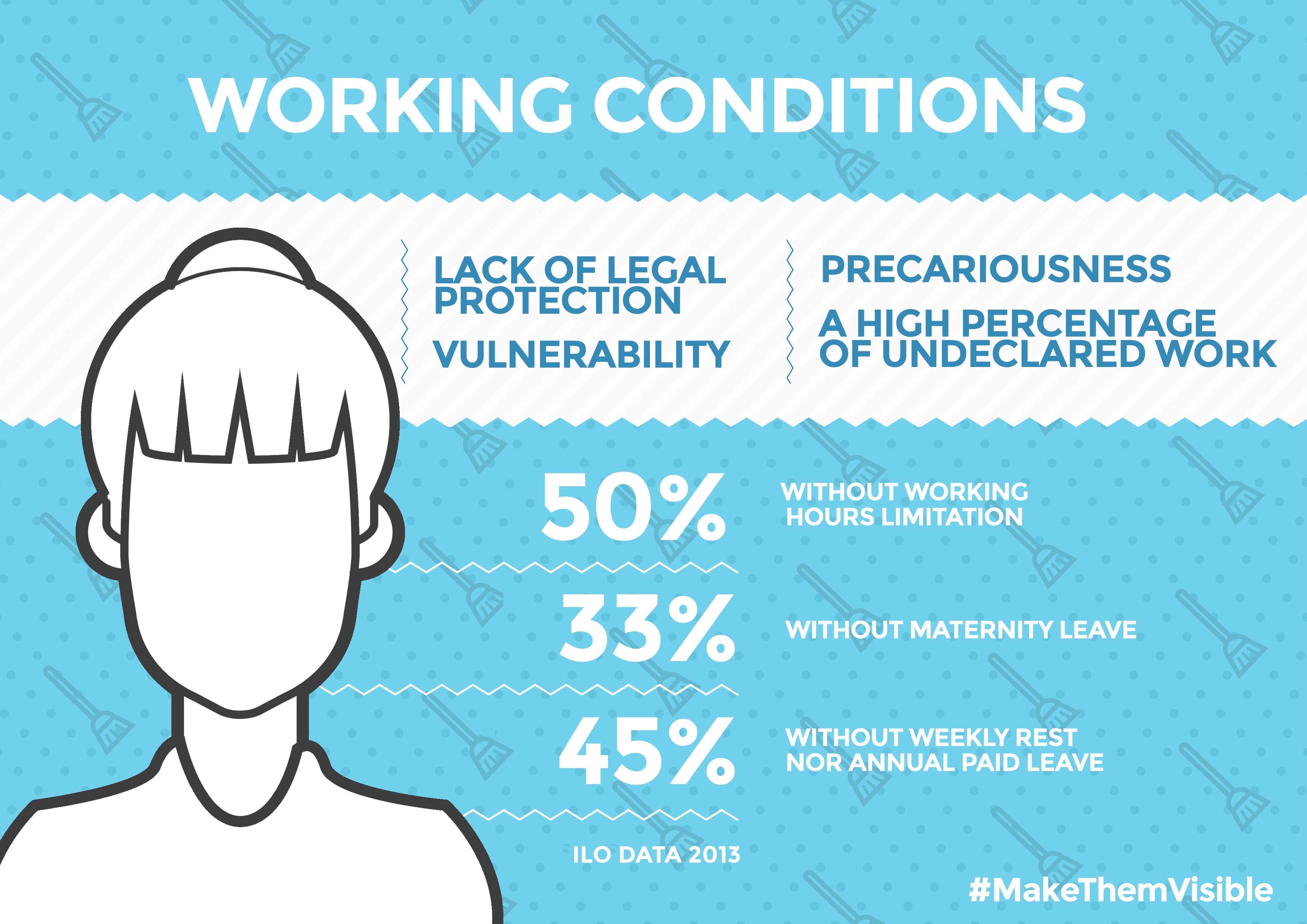 WORKING CONDITIONS

LACK OF LEGAL PROTECTION

VULNERABILITY

PRECARIOUSNESS

A HIGH PERCENTAGE OF UNDECLARED WORK

50%

WITHOUT WORKING HOURS LIMITATION

33%

WITHOUT MATERNITY LEAVE

45%

WITHOUT WEEKLY REST NOR ANNUAL PAID LEAVE

ILO DATA 2013

#MakeThemVisible